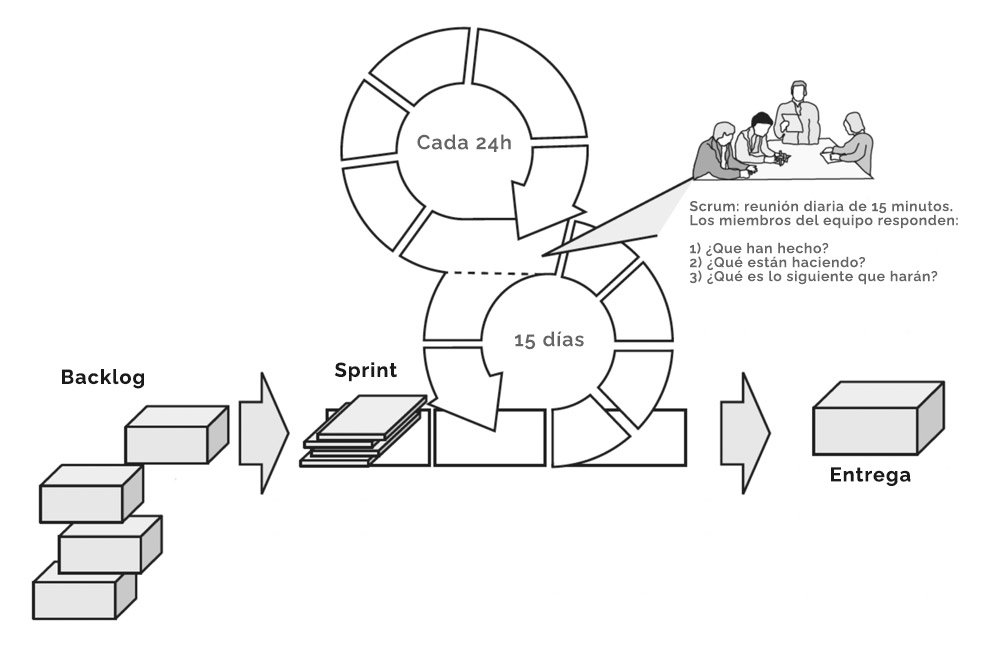 Cada 24h

Scrum: reunión diaria de 15 minutos. Los miembros del equipo responden:

1) ¿Que han hecho?
2) ¿Qué están haciendo?
3) ¿Qué es lo siguiente que harán?

15 días

Backlog

Sprint

Entrega